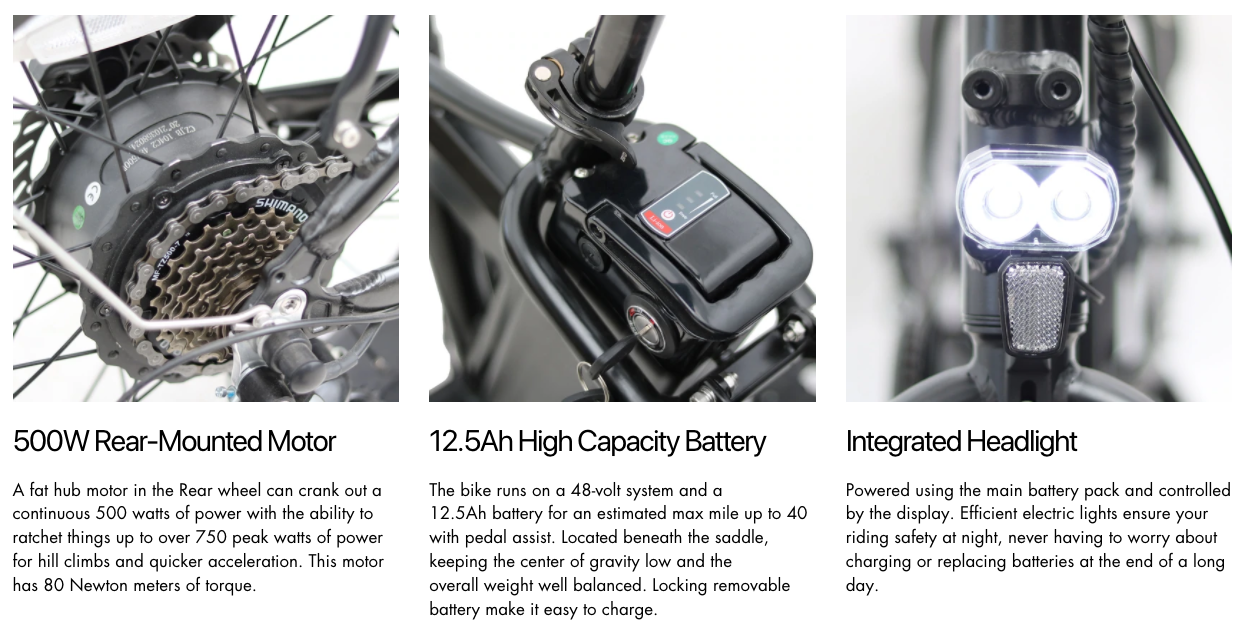 SHIMANO

500W Rear-Mounted Motor

A fat hub motor in the Rear wheel can crank out a continuous 500 watts of power with the ability to ratchet things up to over 750 peak watts of power for hill climbs and quicker acceleration. This motor has 80 Newton meters of torque.

12.5Ah High Capacity Battery

The bike runs on a 48-volt system and a 12.5Ah battery for an estimated max mile up to 40 with pedal assist. Located beneath the saddle, keeping the center of gravity low and the overall weight well balanced. Locking removable battery make it easy to charge.

Integrated Headlight

Powered using the main battery pack and controlled by the display. Efficient electric lights ensure your riding safety at night, never having to worry about charging or replacing batteries at the end of a long day.