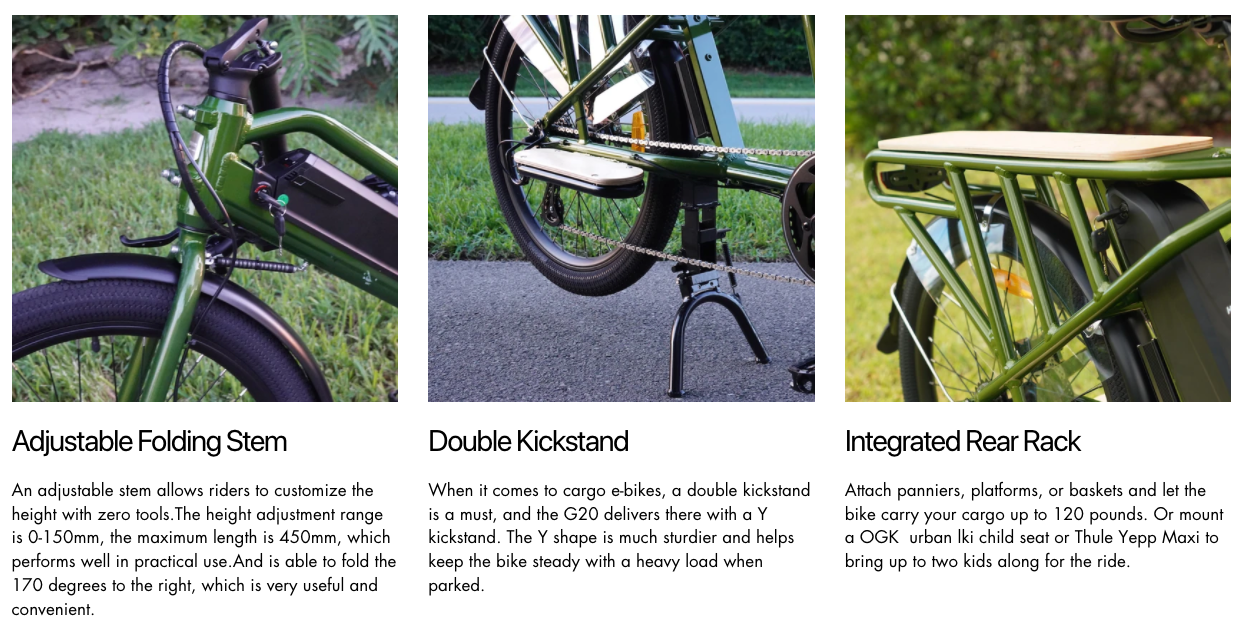 Adjustable Folding Stem

An adjustable stem allows riders to customize the height with zero tools.The height adjustment range is 0-150mm, the maximum length is 450mm, which performs well in practical use.And is able to fold the 170 degrees to the right, which is very useful and convenient.

Double Kickstand

When it comes to cargo e-bikes, a double kickstand is a must, and the G20 delivers there with a Y kickstand. The Y shape is much sturdier and helps keep the bike steady with a heavy load when parked.

Integrated Rear Rack

Attach panniers, platforms, or baskets and let the bike carry your cargo up to 120 pounds. Or mount a OGK urban lki child seat or Thule Yepp Maxi to bring up to two kids along for the ride.